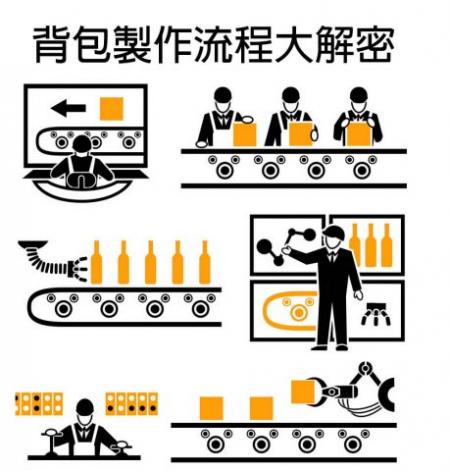 背包製作流程大解密