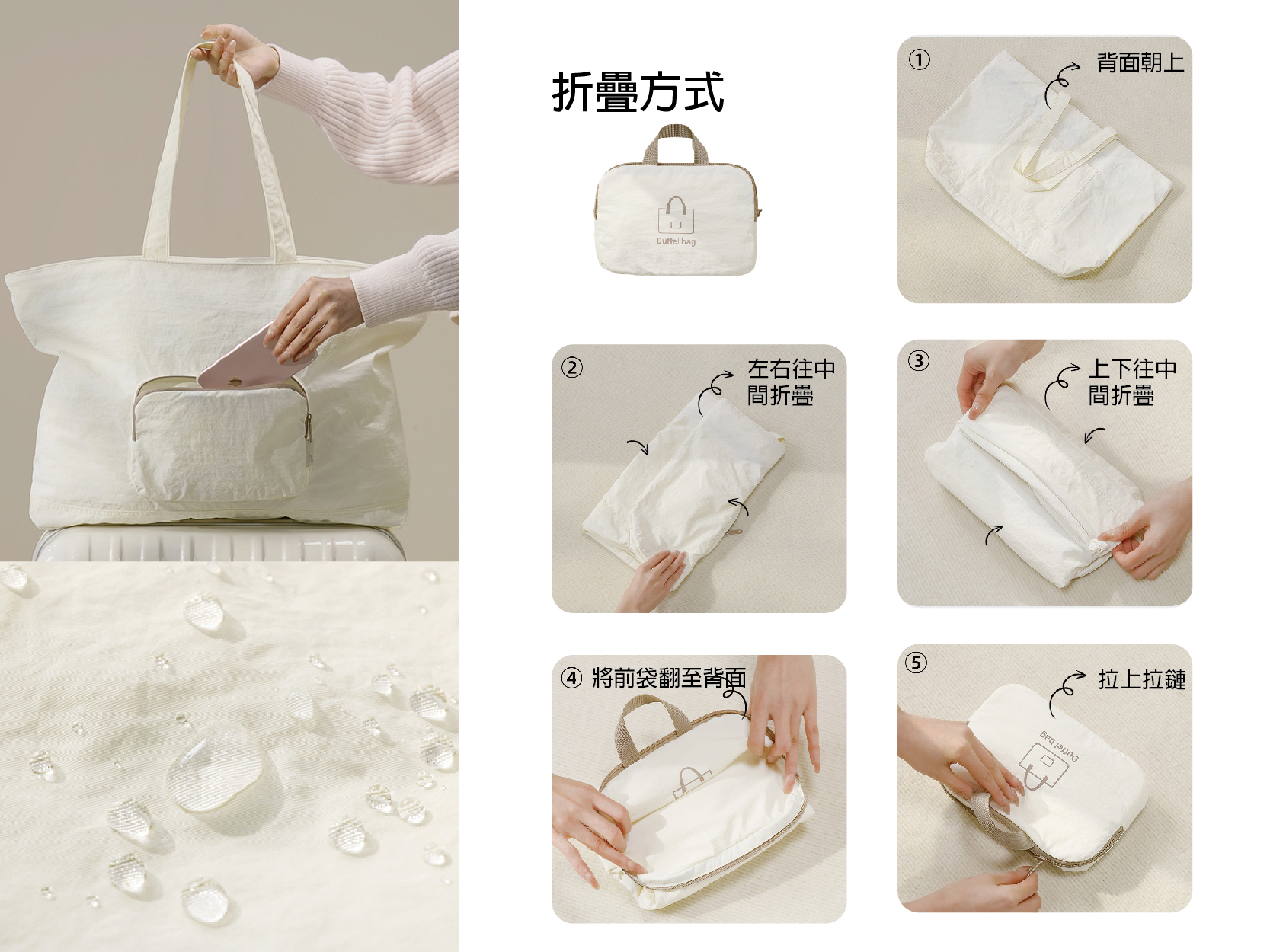 折疊方式

Duffel bag

① 背面朝上

② 左右往中間折疊

③ 上下往中間折疊

④ 將前袋翻至背面

⑤ 拉上拉鏈

Duffel bag